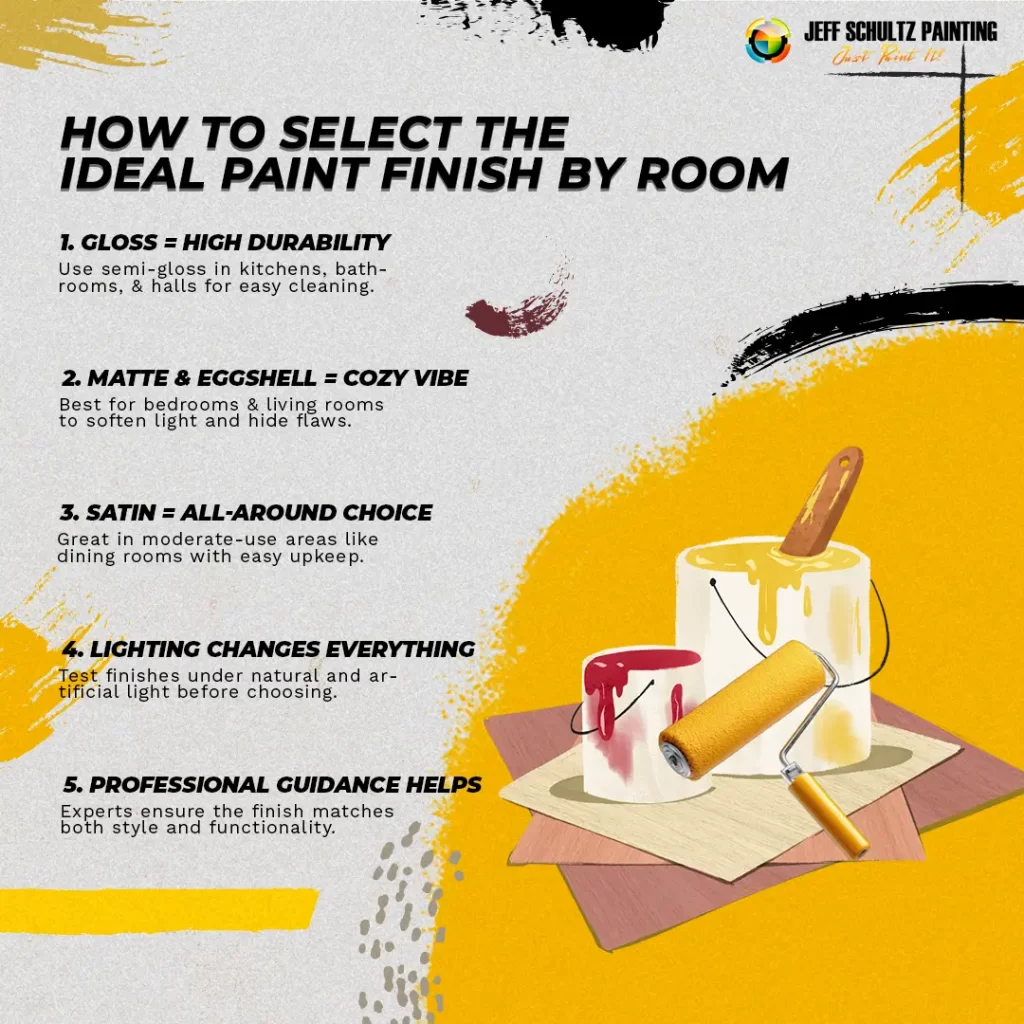 JEFF SCHULTZ PAINTING
Just Paint It!

HOW TO SELECT THE IDEAL PAINT FINISH BY ROOM

1. GLOSS = HIGH DURABILITY
Use semi-gloss in kitchens, bathrooms, & halls for easy cleaning.

2. MATTE & EGGSHELL = COZY VIBE
Best for bedrooms & living rooms to soften light and hide flaws.

3. SATIN = ALL-AROUND CHOICE
Great in moderate-use areas like dining rooms with easy upkeep.

4. LIGHTING CHANGES EVERYTHING
Test finishes under natural and artificial light before choosing.

5. PROFESSIONAL GUIDANCE HELPS
Experts ensure the finish matches both style and functionality.